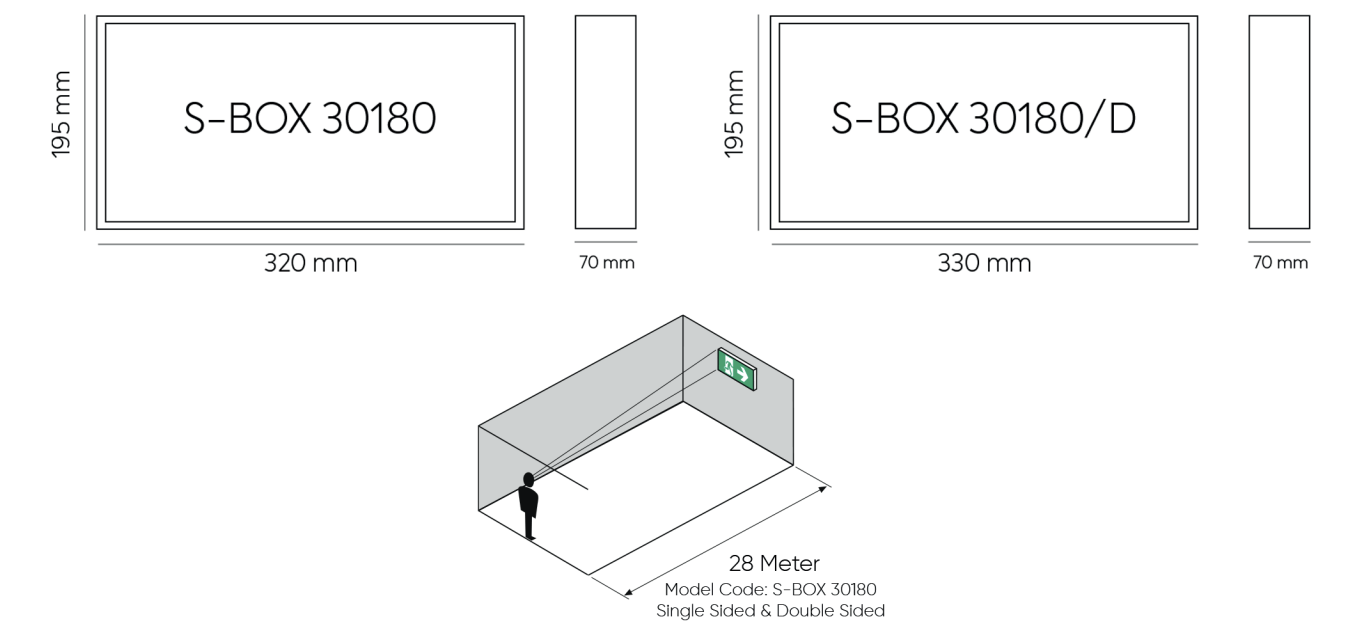 195 mm

S-BOX 30180

320 mm

70 mm

195 mm

S-BOX 30180/D

330 mm

70 mm

28 Meter
Model Code: S-BOX 30180
Single Sided & Double Sided