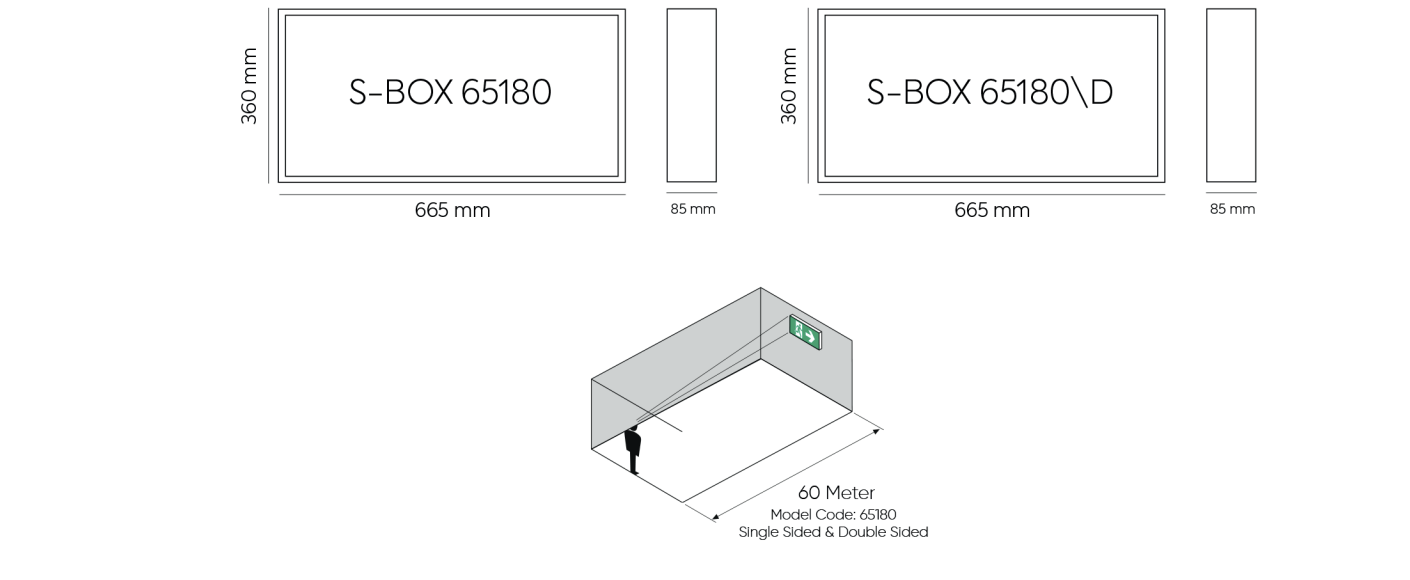 360 mm

S-BOX 65180

665 mm

85 mm

360 mm

S-BOX 65180\D

665 mm

85 mm

60 Meter
Model Code: 65180
Single Sided & Double Sided